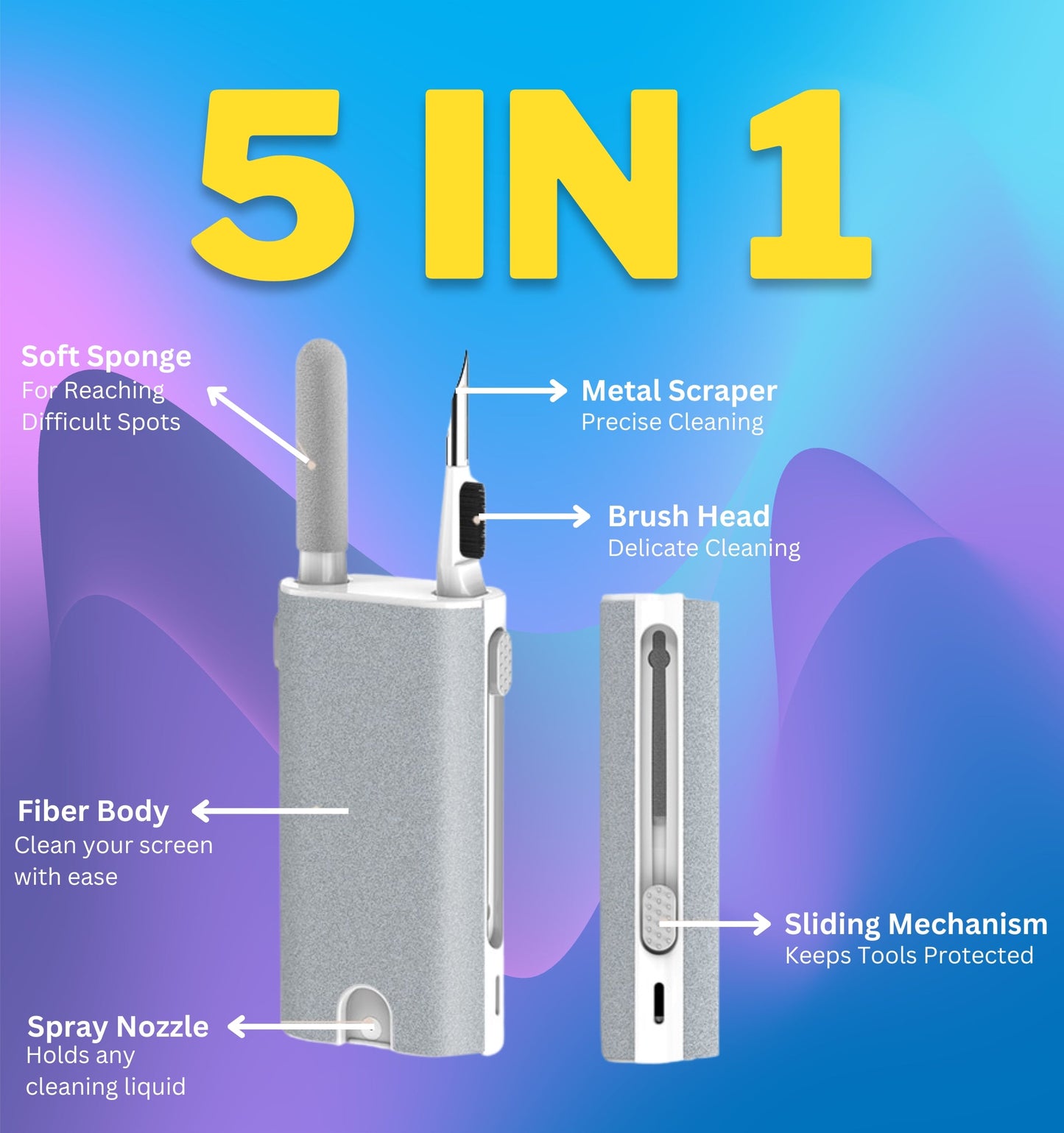 5 IN 1

Soft Sponge
For Reaching Difficult Spots

Metal Scraper
Precise Cleaning

Brush Head
Delicate Cleaning

Fiber Body
Clean your screen with ease

Sliding Mechanism
Keeps Tools Protected

Spray Nozzle
Holds any cleaning liquid